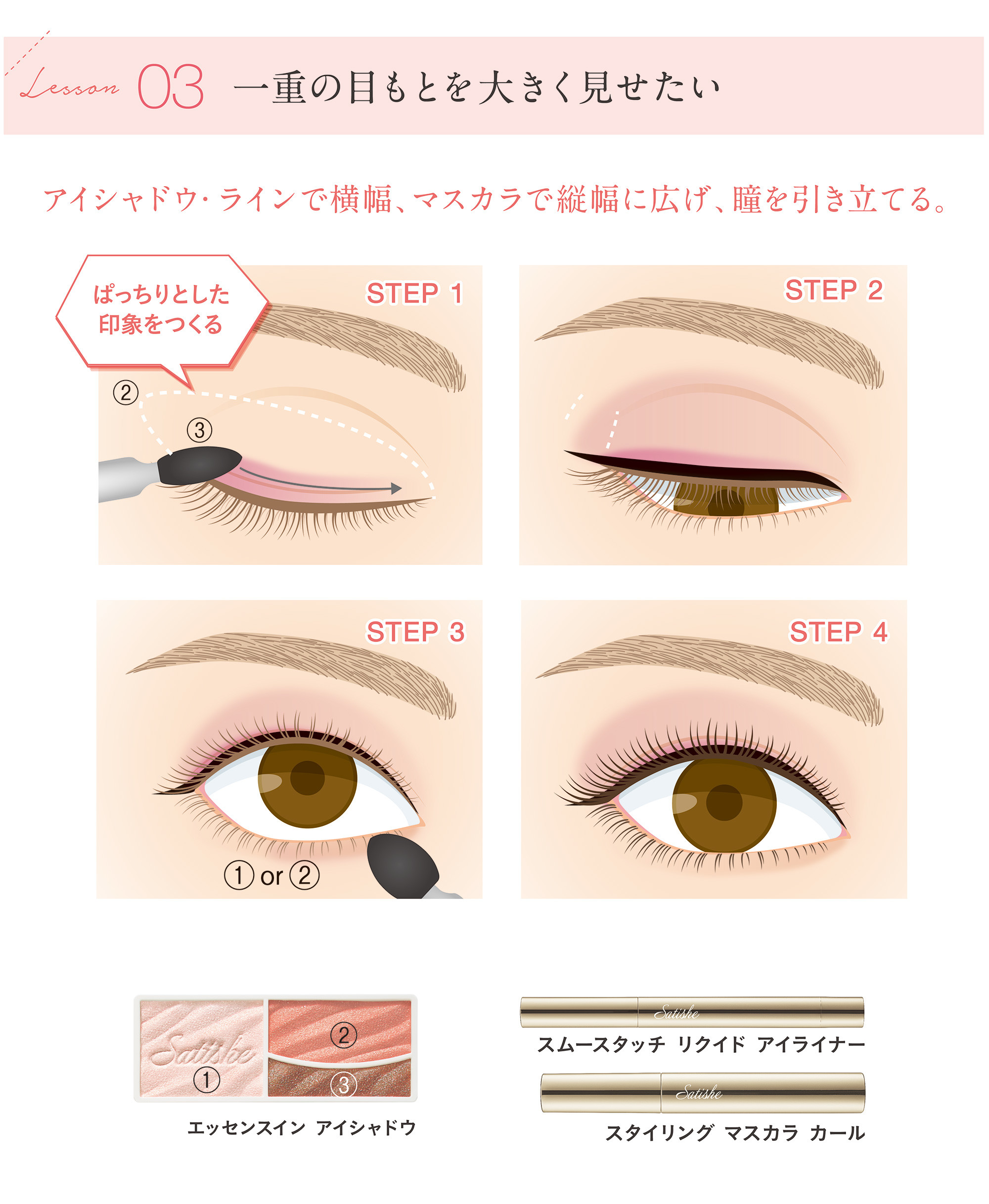 Lesson 03 一重の目もとを大きく見せたい

アイシャドウ・ラインで横幅、マスカラで縦幅に広げ、瞳を引き立てる。

ぱっちりとした印象をつくる

STEP 1

②

③

STEP 2

STEP 3

① or ②

STEP 4

Satishe

①

②

③

エッセンスイン アイシャドウ

Satishe

スムースタッチ リクイド アイライナー

Satishe

スタイリング マスカラ カール